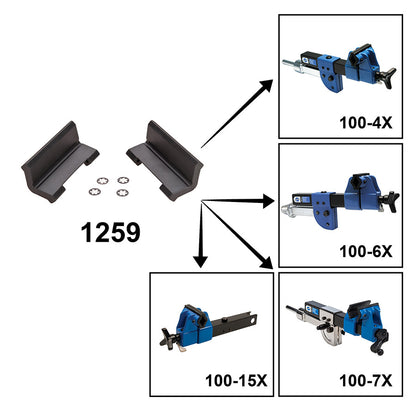 1259

100-4X

100-6X

100-15X

100-7X